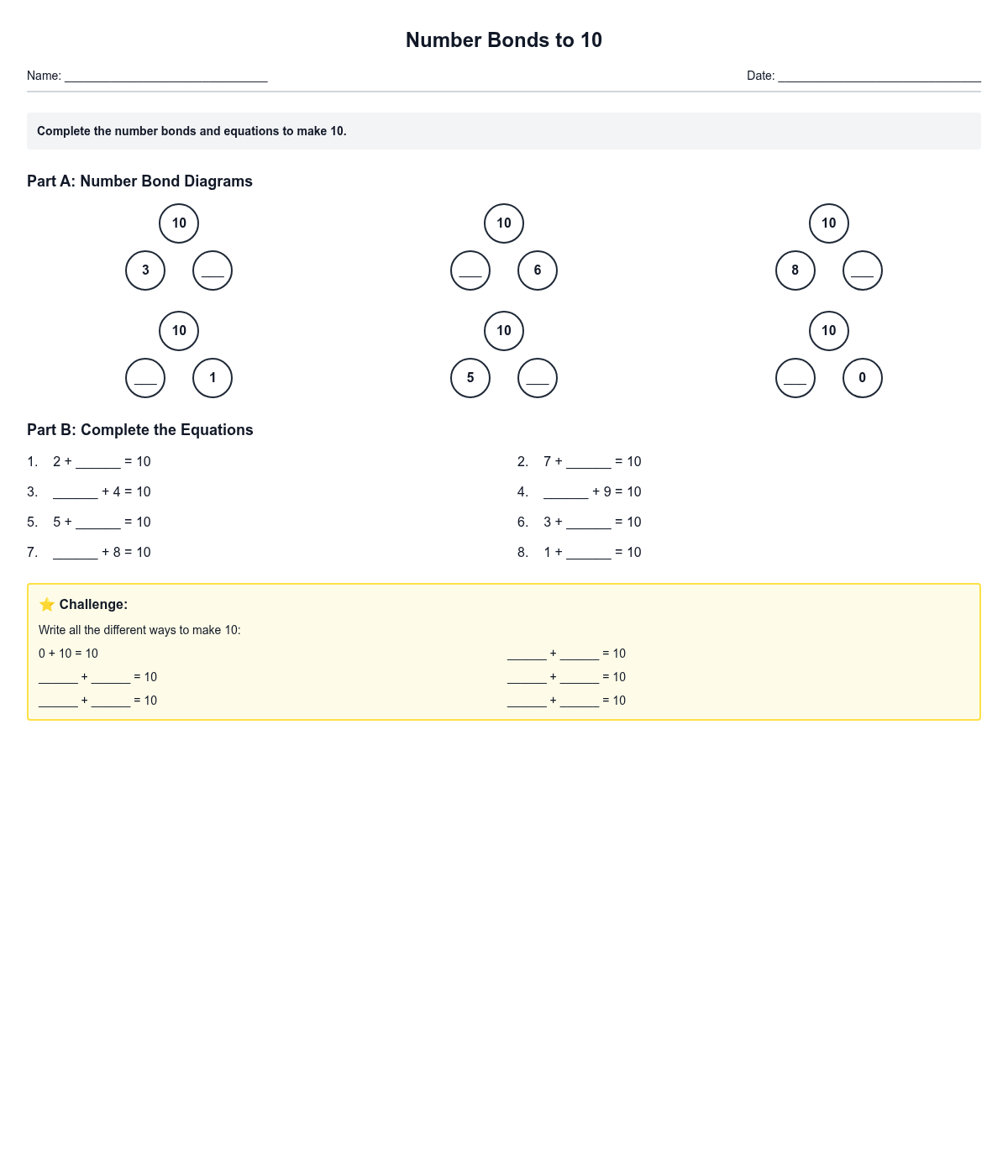 Number Bonds to 10

Name: ______________________________ Date: ______________________________

Complete the number bonds and equations to make 10.

Part A: Number Bond Diagrams

10
3 ___

10
___ 6

10
8 ___

10
___ 1

10
5 ___

10
___ 0

Part B: Complete the Equations

1. 2 + ______ = 10
2. 7 + ______ = 10
3. ______ + 4 = 10
4. ______ + 9 = 10
5. 5 + ______ = 10
6. 3 + ______ = 10
7. ______ + 8 = 10
8. 1 + ______ = 10

⭐ Challenge:

Write all the different ways to make 10:

0 + 10 = 10
______ + ______ = 10
______ + ______ = 10

______ + ______ = 10
______ + ______ = 10
______ + ______ = 10