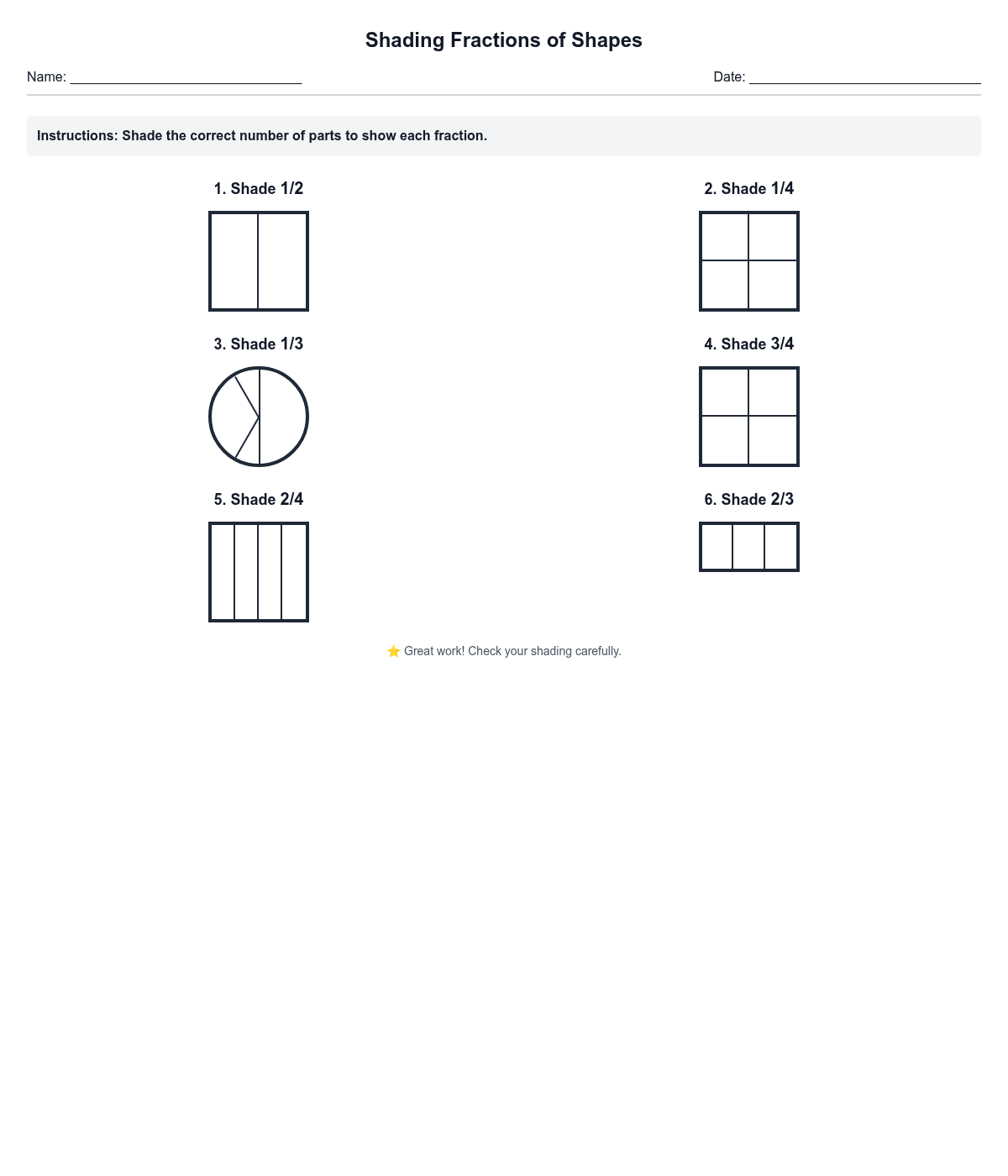 Shading Fractions of Shapes

Name: ______________________________ Date: ______________________________

Instructions: Shade the correct number of parts to show each fraction.

1. Shade 1/2

2. Shade 1/4

3. Shade 1/3

4. Shade 3/4

5. Shade 2/4

6. Shade 2/3

⭐ Great work! Check your shading carefully.